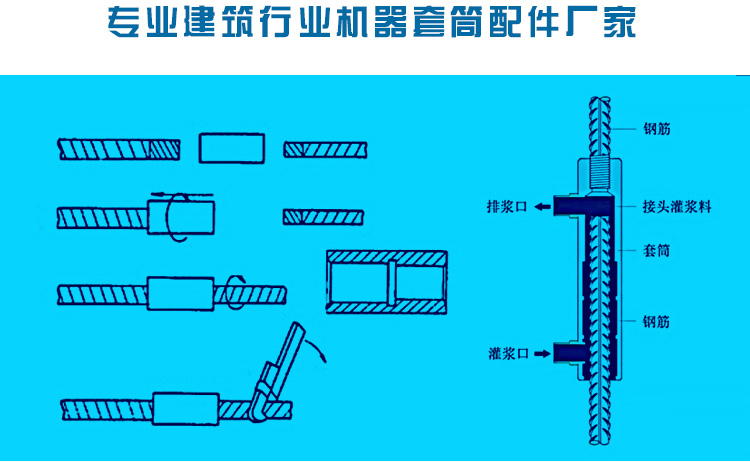 专业建筑行业机器套筒配件厂家

钢筋
排浆口
接头灌浆料
套筒
钢筋
灌浆口